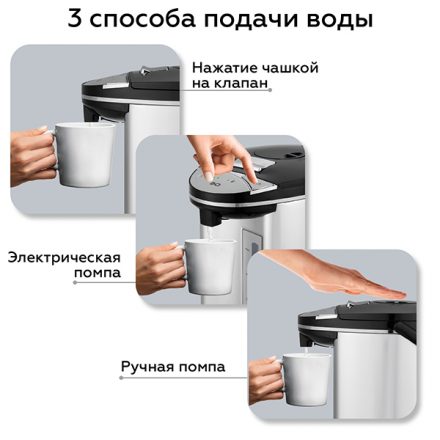 3 способа подачи воды

Нажатие чашкой на клапан

Электрическая помпа

Ручная помпа